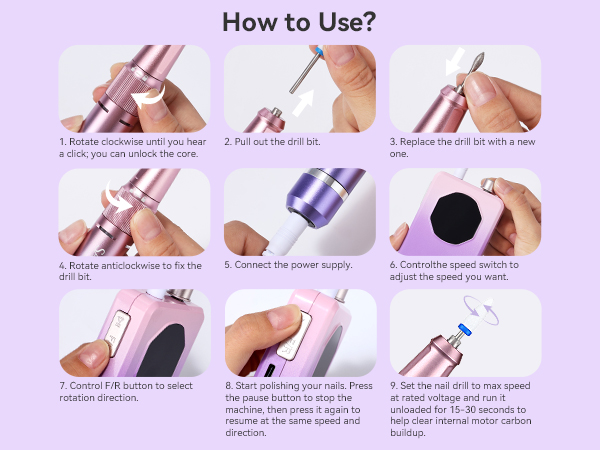 How to Use?

1. Rotate clockwise until you hear a click; you can unlock the core.

2. Pull out the drill bit.

3. Replace the drill bit with a new one.

4. Rotate anticlockwise to fix the drill bit.

5. Connect the power supply.

6. Controlthe speed switch to adjust the speed you want.

7. Control F/R button to select rotation direction.

8. Start polishing your nails. Press the pause button to stop the machine, then press it again to resume at the same speed and direction.

9. Set the nail drill to max speed at rated voltage and run it unloaded for 15-30 seconds to help clear internal motor carbon buildup.