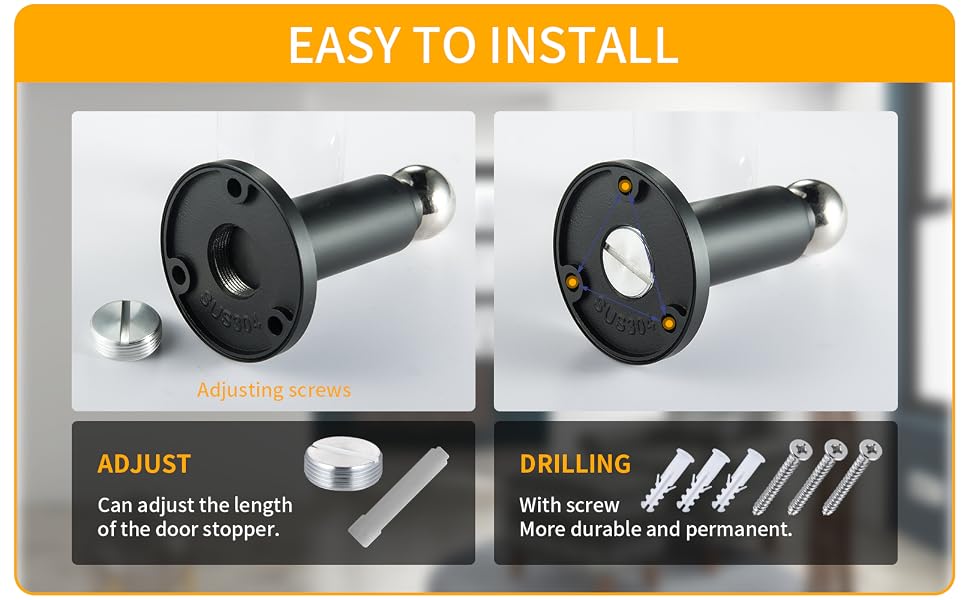 EASY TO INSTALL

SUS304

Adjusting screws

SUS304

ADJUST

Can adjust the length of the door stopper.

DRILLING

With screw
More durable and permanent.