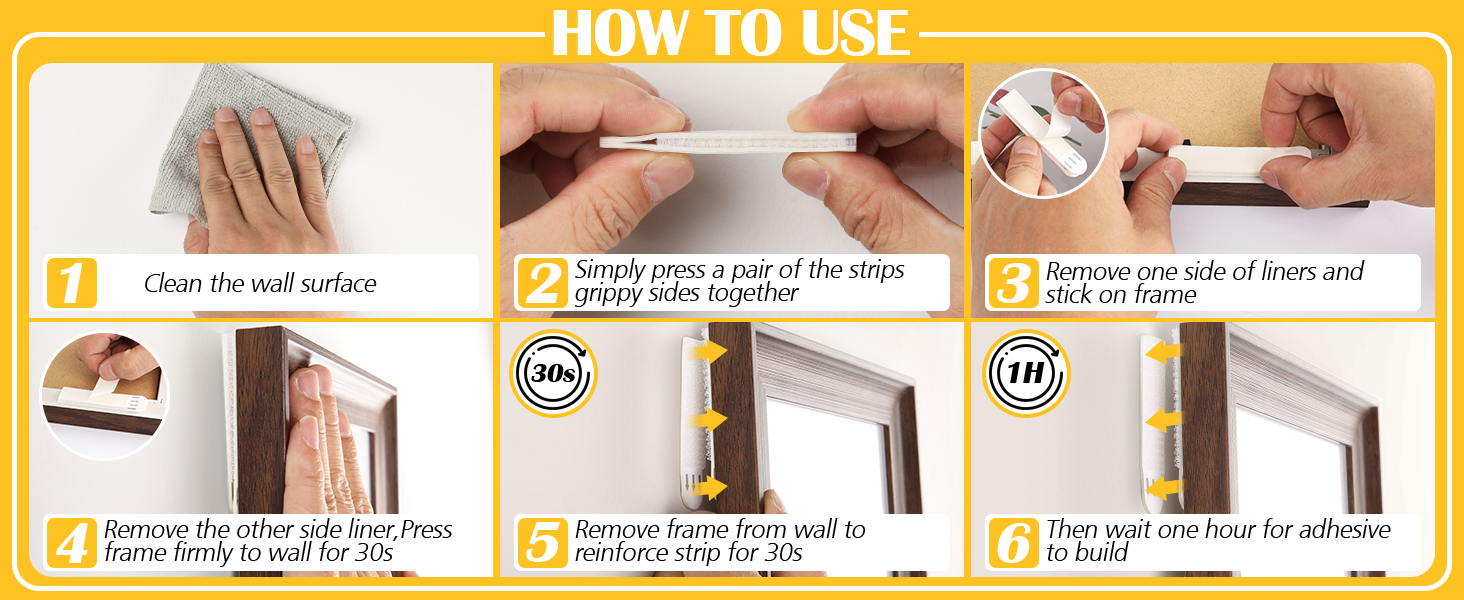 HOW TO USE

1 Clean the wall surface

2 Simply press a pair of the strips grippy sides together

3 Remove one side of liners and stick on frame

4 Remove the other side liner,Press frame firmly to wall for 30s

30s

5 Remove frame from wall to reinforce strip for 30s

1H

6 Then wait one hour for adhesive to build