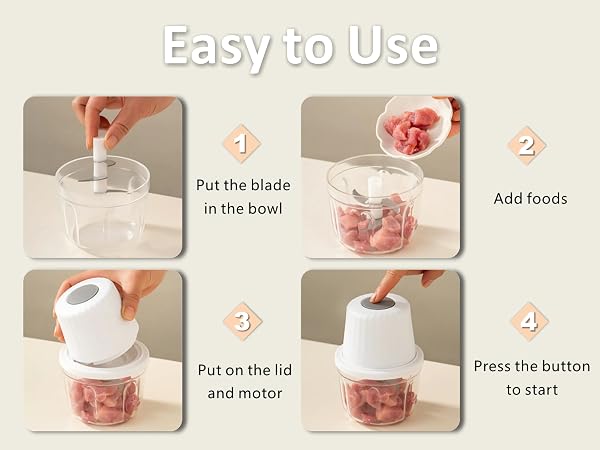 Easy to Use

1

Put the blade in the bowl

2

Add foods

3

Put on the lid and motor

4

Press the button to start