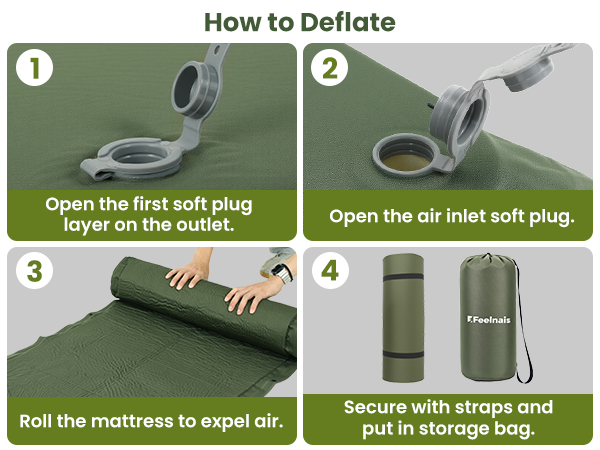 How to Deflate

1

Open the first soft plug layer on the outlet.

2

Open the air inlet soft plug.

3

Roll the mattress to expel air.

4

Feelnais

Secure with straps and put in storage bag.