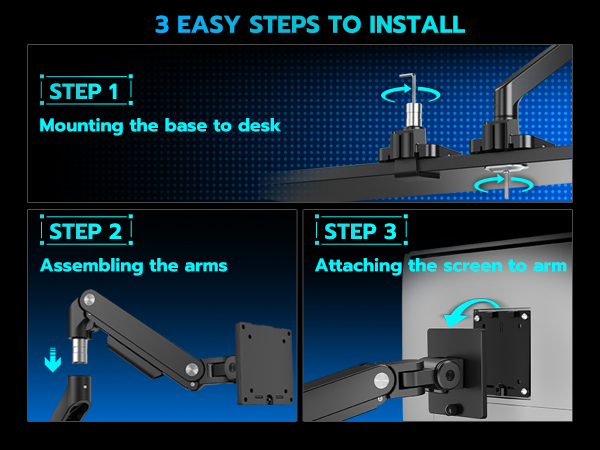 3 EASY STEPS TO INSTALL

STEP 1

Mounting the base to desk

STEP 2

Assembling the arms

STEP 3

Attaching the screen to arm