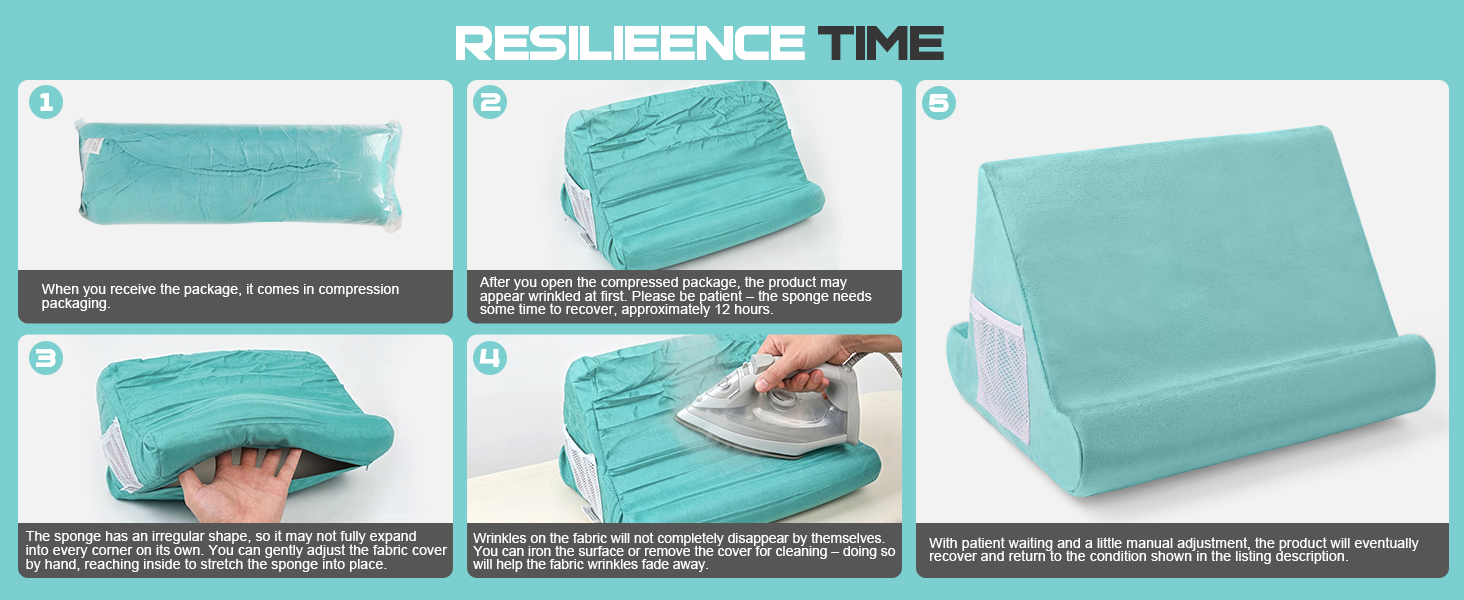 RESILIEENCE TIME

1

When you receive the package, it comes in compression packaging.

2

After you open the compressed package, the product may appear wrinkled at first. Please be patient – the sponge needs some time to recover, approximately 12 hours.

3

The sponge has an irregular shape, so it may not fully expand into every corner on its own. You can gently adjust the fabric cover by hand, reaching inside to stretch the sponge into place.

4

Wrinkles on the fabric will not completely disappear by themselves. You can iron the surface or remove the cover for cleaning – doing so will help the fabric wrinkles fade away.

5

With patient waiting and a little manual adjustment, the product will eventually recover and return to the condition shown in the listing description.