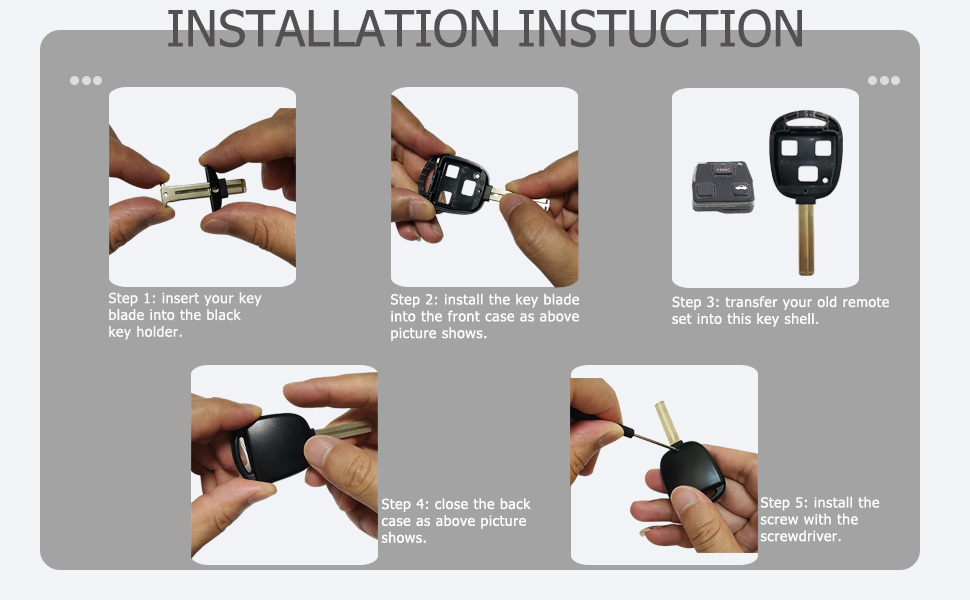 INSTALLATION INSTUCTION

Step 1: insert your key blade into the black key holder.

Step 2: install the key blade into the front case as above picture shows.

Step 3: transfer your old remote set into this key shell.

Step 4: close the back case as above picture shows.

Step 5: install the screw with the screwdriver.