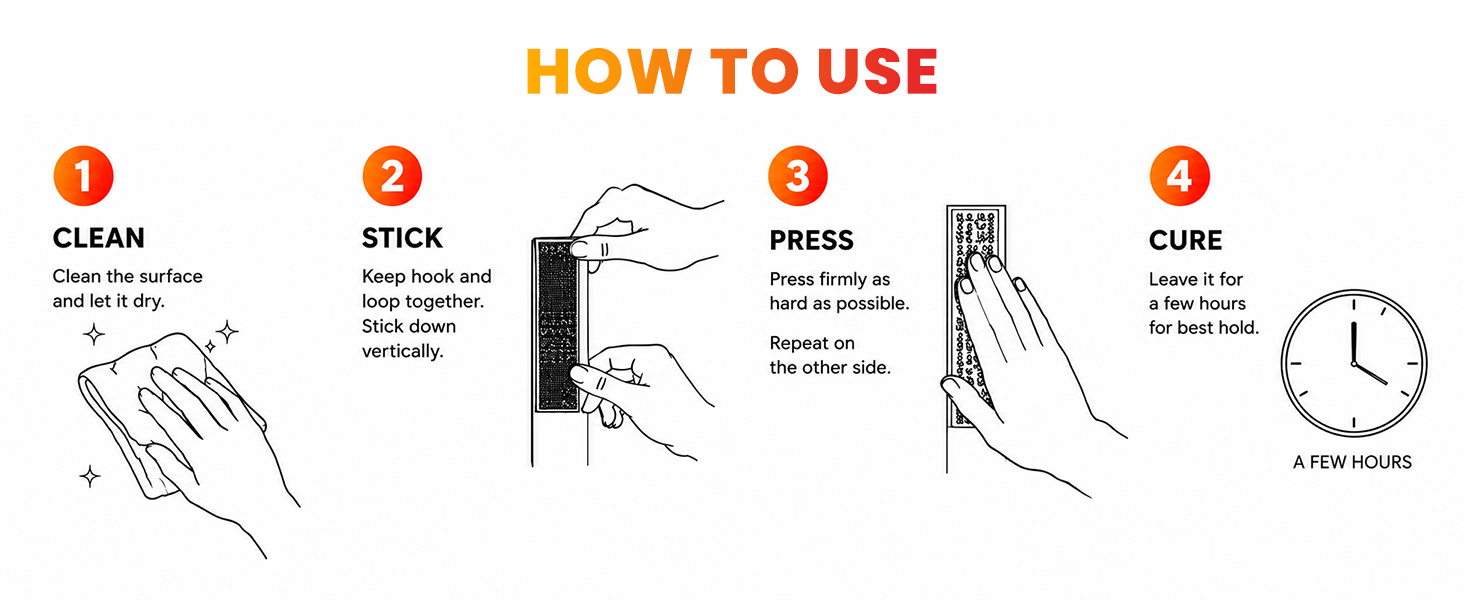 HOW TO USE

1
CLEAN
Clean the surface and let it dry.

2
STICK
Keep hook and loop together. Stick down vertically.

3
PRESS
Press firmly as hard as possible.

Repeat on the other side.

4
CURE
Leave it for a few hours for best hold.

A FEW HOURS