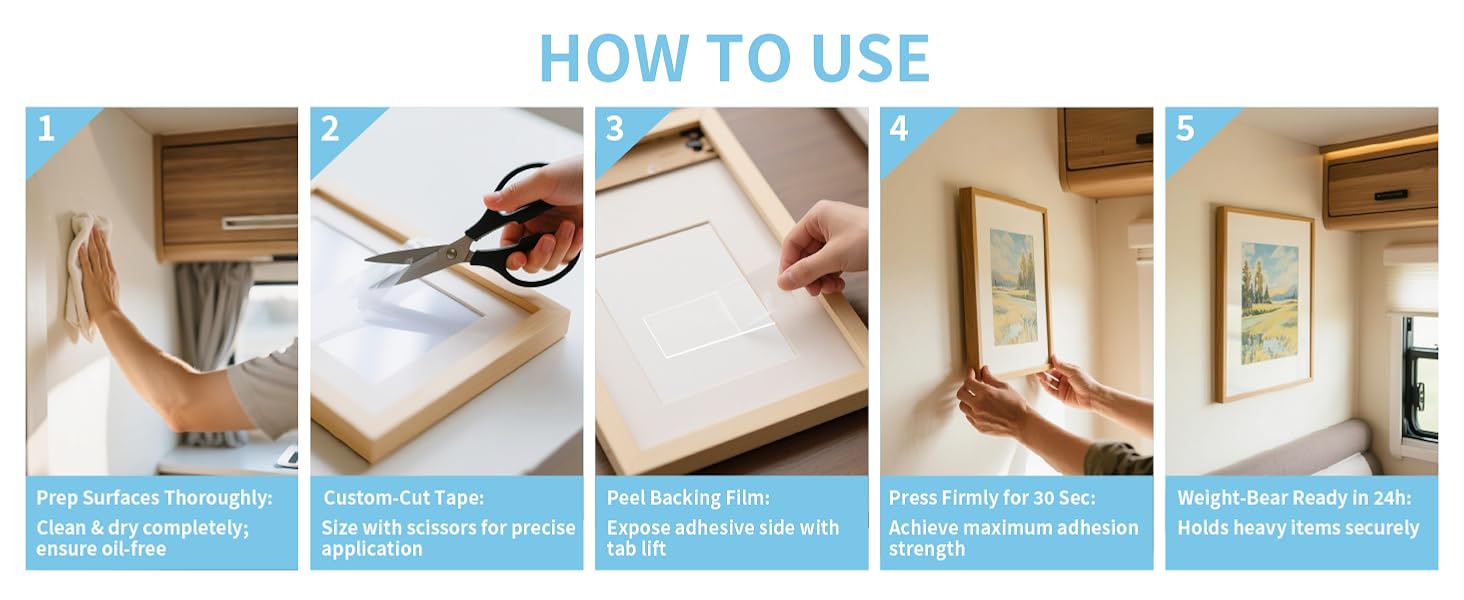 HOW TO USE

1

Prep Surfaces Thoroughly:
Clean & dry completely; ensure oil-free

2

Custom-Cut Tape:
Size with scissors for precise application

3

Peel Backing Film:
Expose adhesive side with tab lift

4

Press Firmly for 30 Sec:
Achieve maximum adhesion strength

5

Weight-Bear Ready in 24h:
Holds heavy items securely