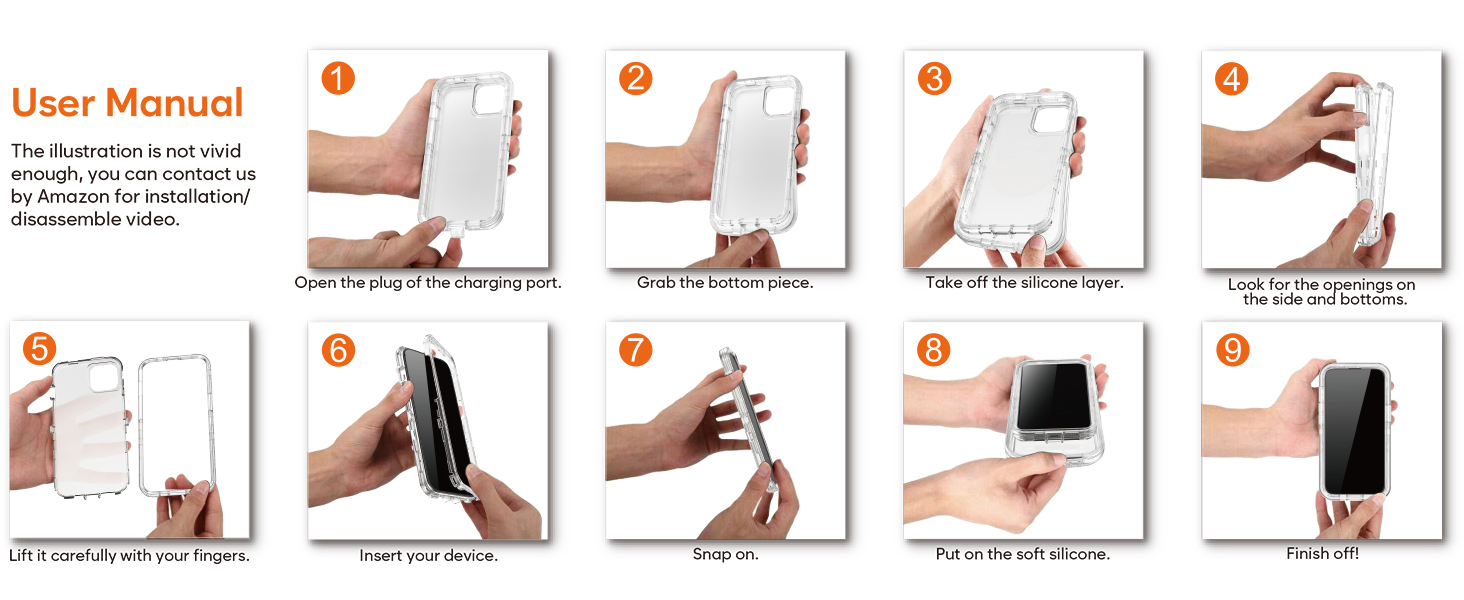 User Manual

The illustration is not vivid enough, you can contact us by Amazon for installation/ disassemble video.

1
Open the plug of the charging port.

2
Grab the bottom piece.

3
Take off the silicone layer.

4
Look for the openings on the side and bottoms.

5
Lift it carefully with your fingers.

6
Insert your device.

7
Snap on.

8
Put on the soft silicone.

9
Finish off!