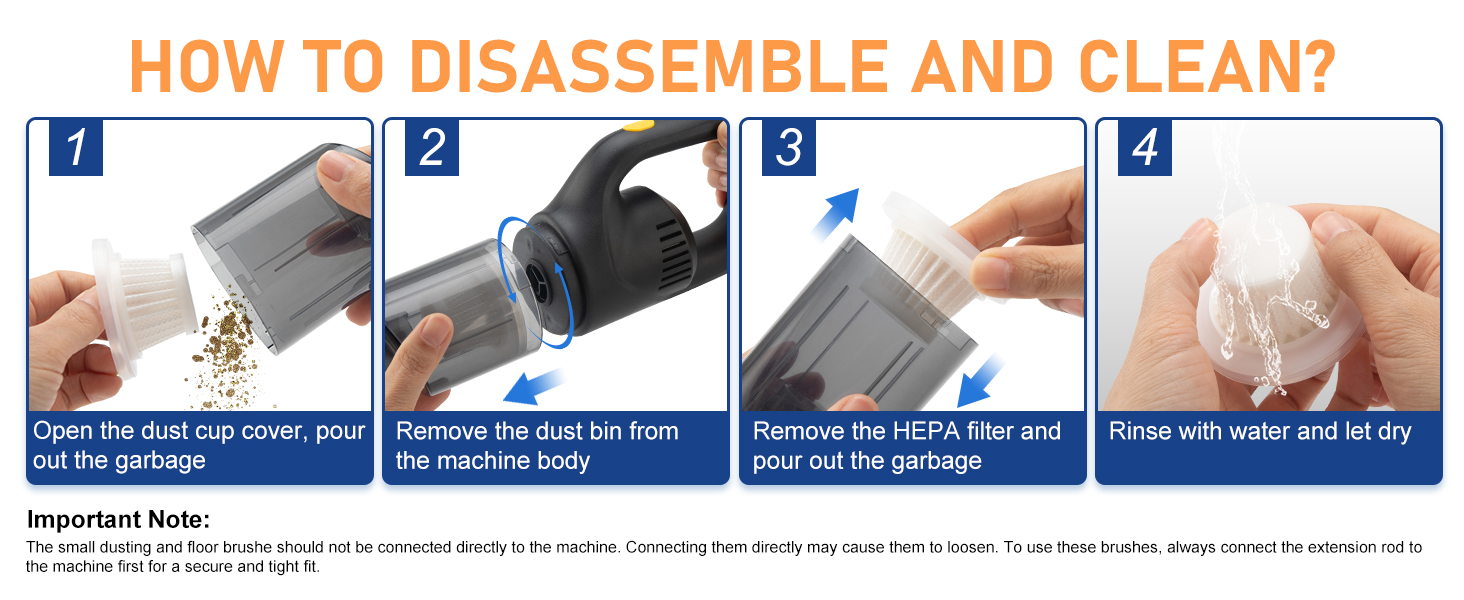 HOW TO DISASSEMBLE AND CLEAN?

1

Open the dust cup cover, pour out the garbage

2

Remove the dust bin from the machine body

3

Remove the HEPA filter and pour out the garbage

4

Rinse with water and let dry

Important Note:

The small dusting and floor brushe should not be connected directly to the machine. Connecting them directly may cause them to loosen. To use these brushes, always connect the extension rod to the machine first for a secure and tight fit.