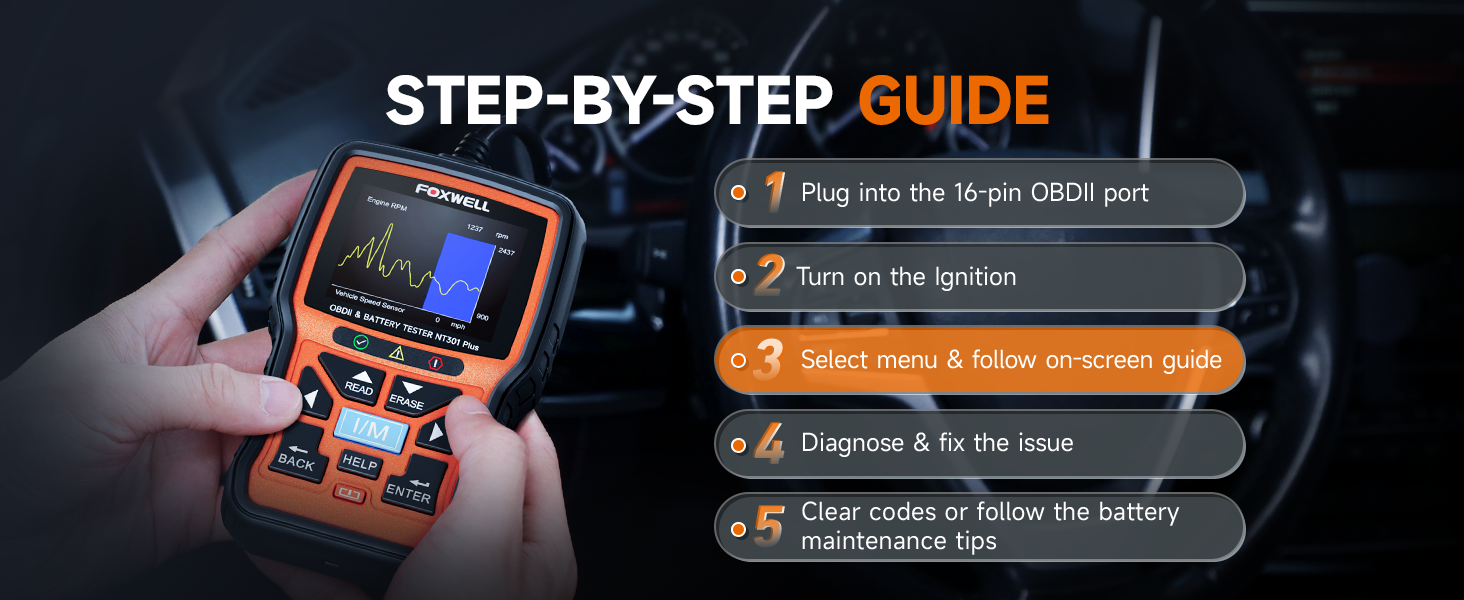 STEP-BY-STEP GUIDE

FOXWELL

Engine RPM

1237 rpm

2437

Vehicle Speed Sensor

0 mph 900

OBDII & BATTERY TESTER NT301 Plus

READ

ERASE

I/M

BACK

HELP

ENTER

1 Plug into the 16-pin OBDII port

2 Turn on the Ignition

3 Select menu & follow on-screen guide

4 Diagnose & fix the issue

5 Clear codes or follow the battery maintenance tips