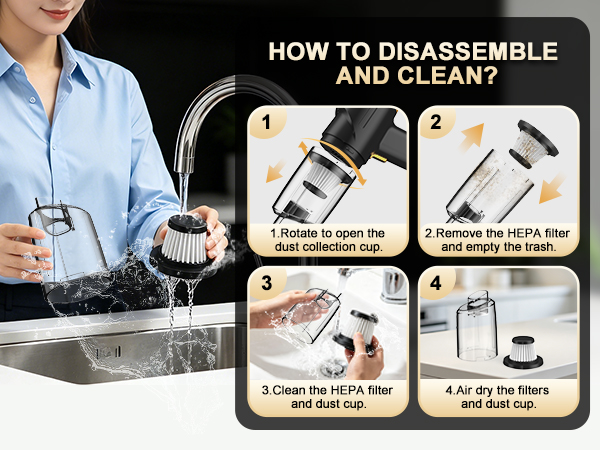 HOW TO DISASSEMBLE AND CLEAN?

1

1.Rotate to open the dust collection cup.

2

2.Remove the HEPA filter and empty the trash.

3

3.Clean the HEPA filter and dust cup.

4

4.Air dry the filters and dust cup.