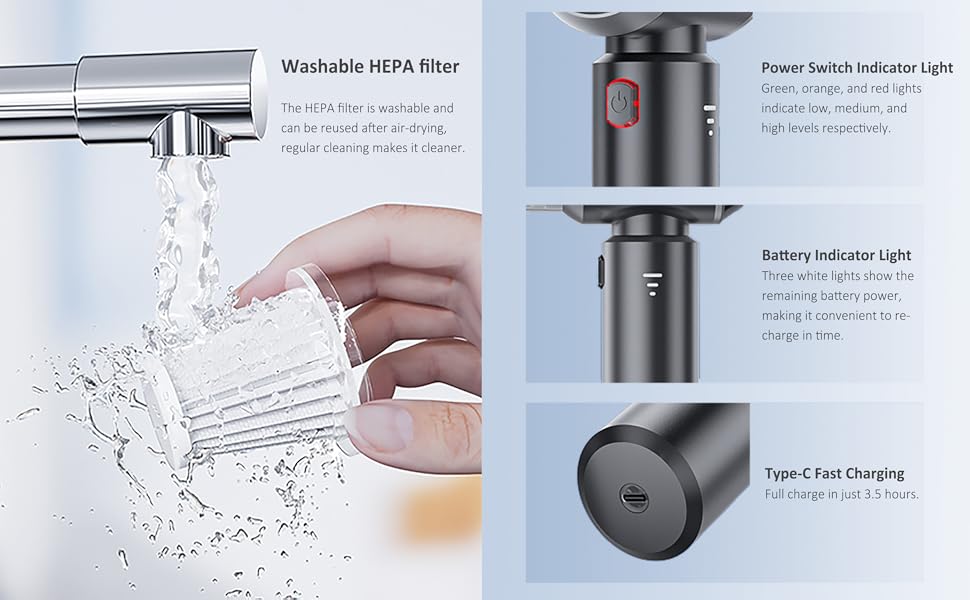 Washable HEPA filter

The HEPA filter is washable and can be reused after air-drying, regular cleaning makes it cleaner.

Power Switch Indicator Light

Green, orange, and red lights indicate low, medium, and high levels respectively.

Battery Indicator Light

Three white lights show the remaining battery power, making it convenient to recharge in time.

Type-C Fast Charging

Full charge in just 3.5 hours.