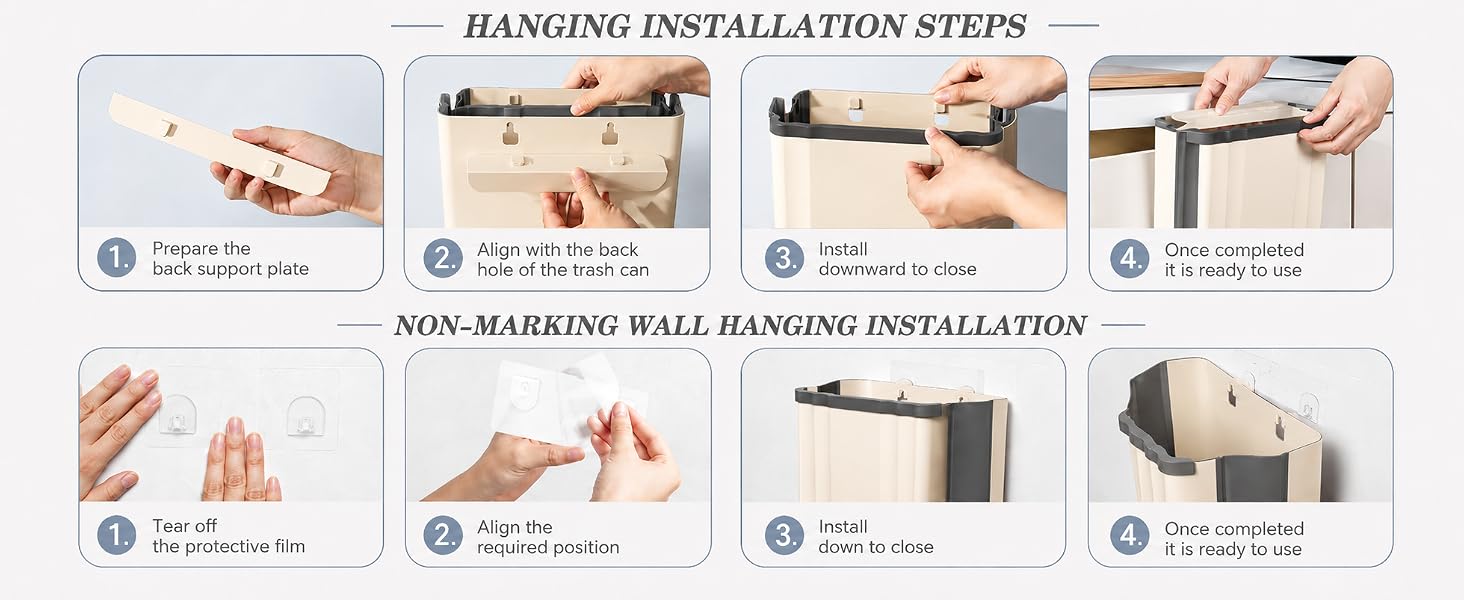 HANGING INSTALLATION STEPS

1. Prepare the back support plate

2. Align with the back hole of the trash can

3. Install downward to close

4. Once completed it is ready to use

NON-MARKING WALL HANGING INSTALLATION

1. Tear off the protective film

2. Align the required position

3. Install down to close

4. Once completed it is ready to use