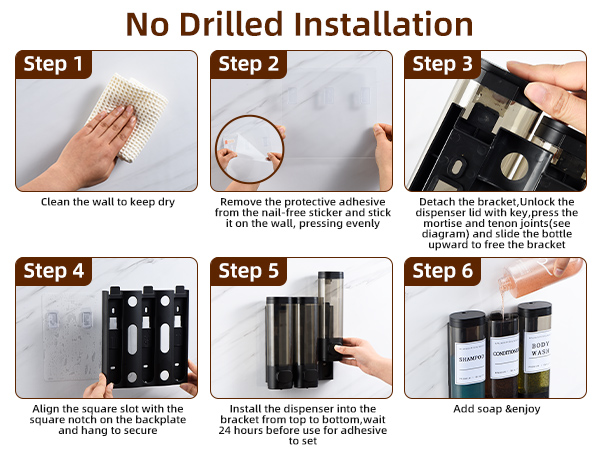 No Drilled Installation

Step 1

Clean the wall to keep dry

Step 2

Remove the protective adhesive from the nail-free sticker and stick it on the wall, pressing evenly

Step 3

Detach the bracket,Unlock the dispenser lid with key,press the mortise and tenon joints(see diagram) and slide the bottle upward to free the bracket

Step 4

Align the square slot with the square notch on the backplate and hang to secure

Step 5

Install the dispenser into the bracket from top to bottom,wait 24 hours before use for adhesive to set

Step 6

SHAMPOO
CONDITIONER
BODY WASH

Add soap &enjoy