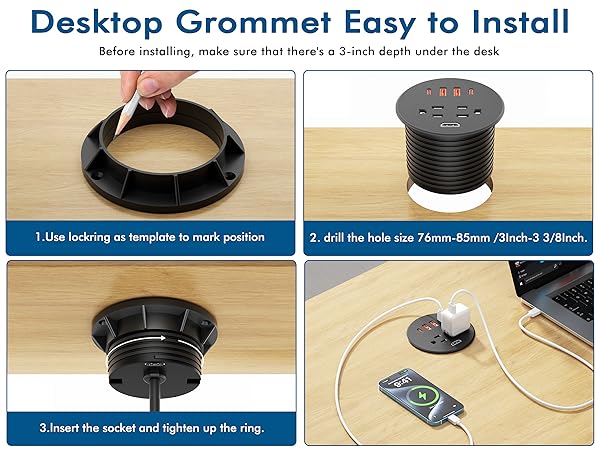 Desktop Grommet Easy to Install

Before installing, make sure that there's a 3-inch depth under the desk

1.Use lockring as template to mark position

2. drill the hole size 76mm-85mm /3Inch-3 3/8Inch.

3.Insert the socket and tighten up the ring.