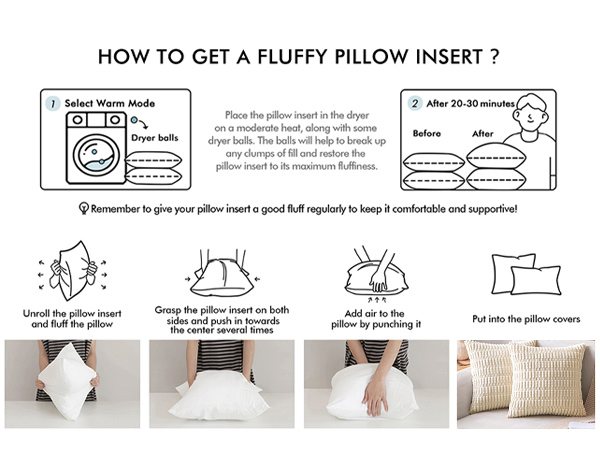 HOW TO GET A FLUFFY PILLOW INSERT ?

1 Select Warm Mode

Dryer balls

Place the pillow insert in the dryer on a moderate heat, along with some dryer balls. The balls will help to break up any clumps of fill and restore the pillow insert to its maximum fluffiness.

2 After 20-30 minutes

Before

After

Remember to give your pillow insert a good fluff regularly to keep it comfortable and supportive!

Unroll the pillow insert and fluff the pillow

Grasp the pillow insert on both sides and push in towards the center several times

Add air to the pillow by punching it

Put into the pillow covers