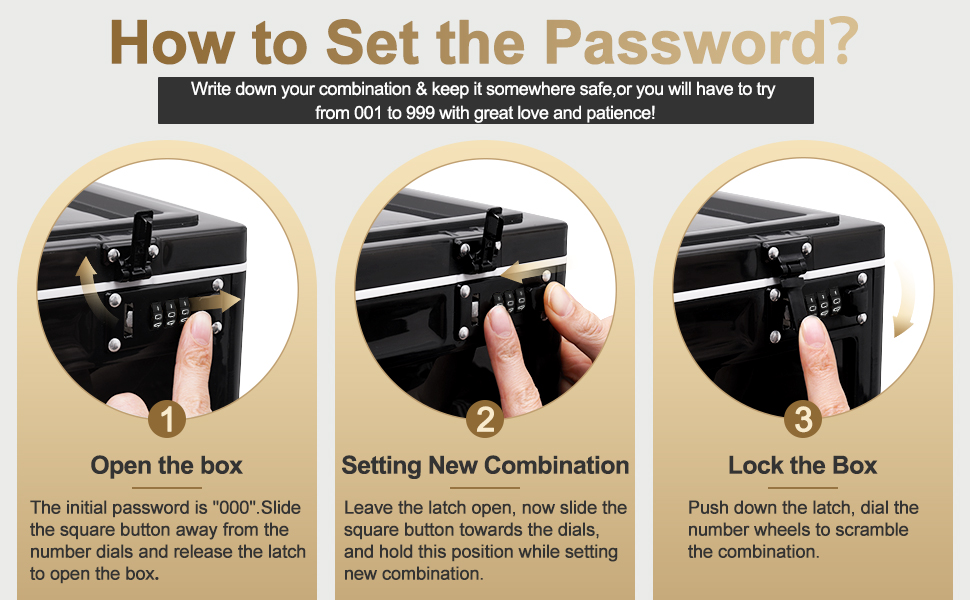 How to Set the Password?

Write down your combination & keep it somewhere safe,or you will have to try from 001 to 999 with great love and patience!

1

Open the box

The initial password is "000".Slide the square button away from the number dials and release the latch to open the box.

2

Setting New Combination

Leave the latch open, now slide the square button towards the dials, and hold this position while setting new combination.

3

Lock the Box

Push down the latch, dial the number wheels to scramble the combination.