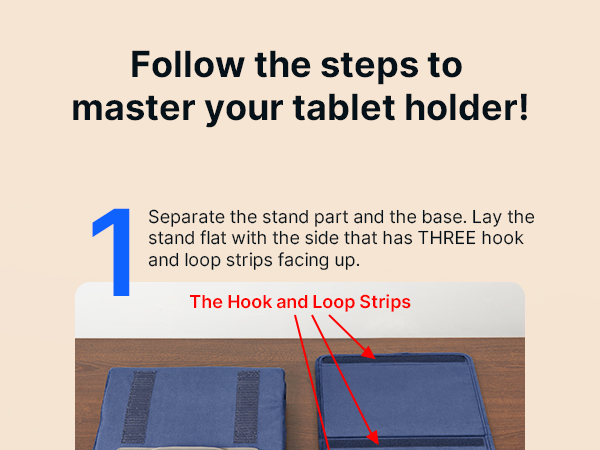 Follow the steps to master your tablet holder!

1

Separate the stand part and the base. Lay the stand flat with the side that has THREE hook and loop strips facing up.

The Hook and Loop Strips