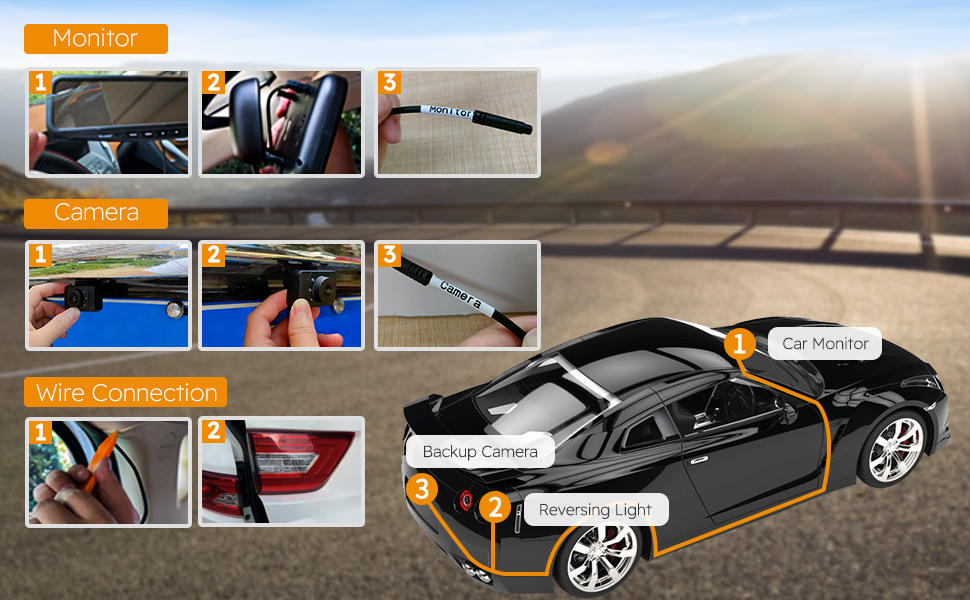 Monitor

1

2

3

Monitor

Camera

1

2

3

Camera

Wire Connection

1

2

1 Car Monitor

Backup Camera

3

2 Reversing Light