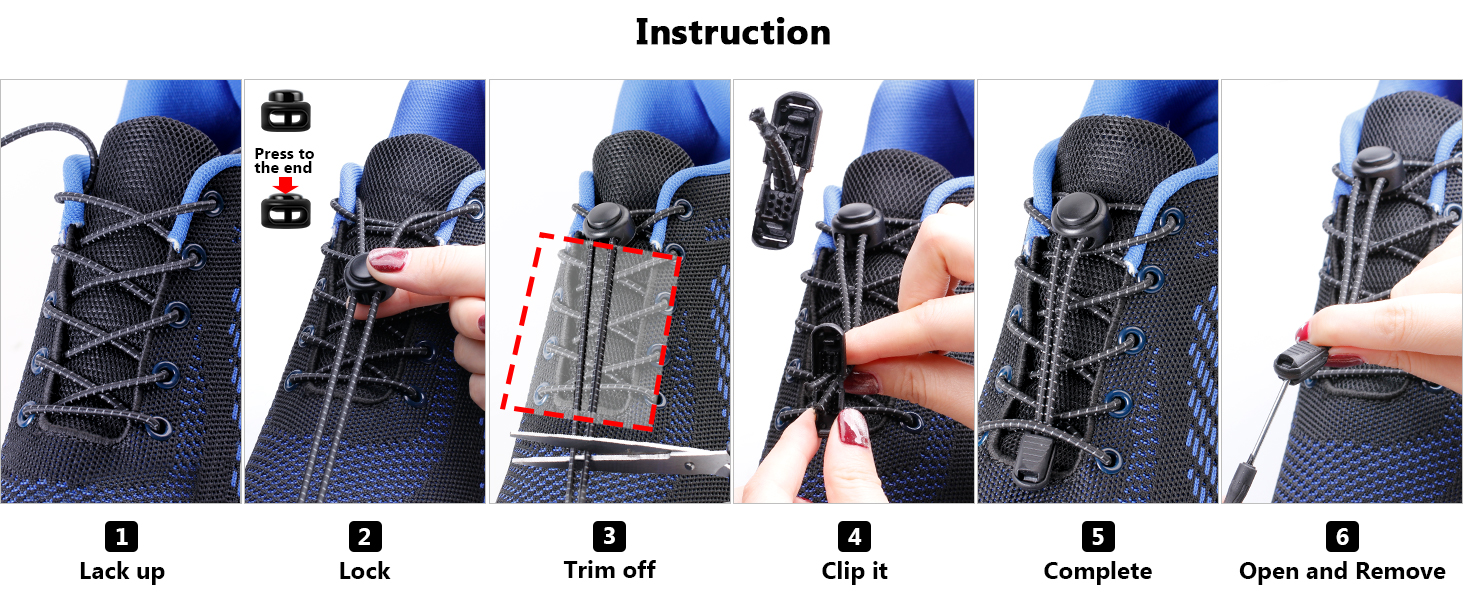 Instruction

Press to the end

1
Lack up

2
Lock

3
Trim off

4
Clip it

5
Complete

6
Open and Remove