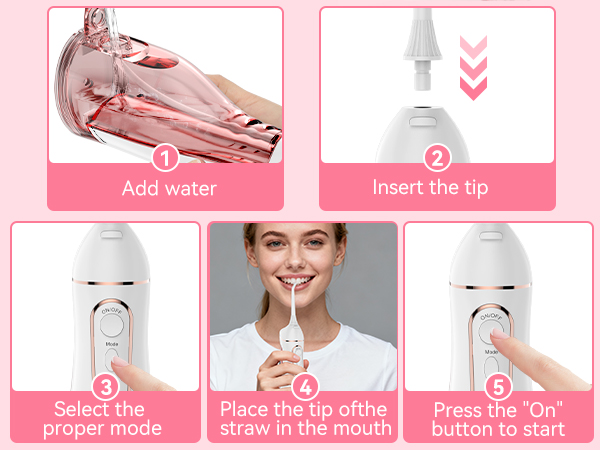 1
Add water

2
Insert the tip

ON/OFF
Mode
3
Select the proper mode

4
Place the tip ofthe straw in the mouth

ON/OFF
Mode
5
Press the "On" button to start