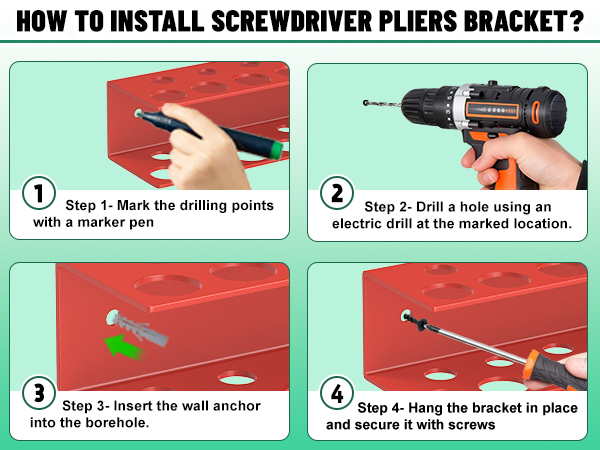 HOW TO INSTALL SCREWDRIVER PLIERS BRACKET?

1
Step 1- Mark the drilling points with a marker pen

2
Step 2- Drill a hole using an electric drill at the marked location.

3
Step 3- Insert the wall anchor into the borehole.

4
Step 4- Hang the bracket in place and secure it with screws