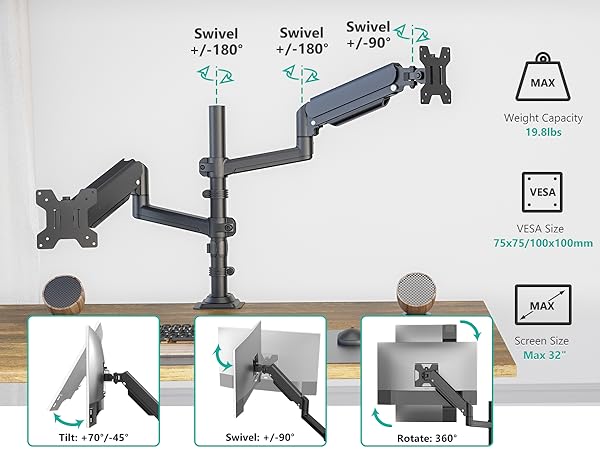 Swivel +/-180°

Swivel +/-180°

Swivel +/-90°

MAX

Weight Capacity
19.8lbs

VESA

VESA Size
75x75/100x100mm

MAX

Screen Size
Max 32"

Tilt: +70°/-45°

Swivel: +/-90°

Rotate: 360°