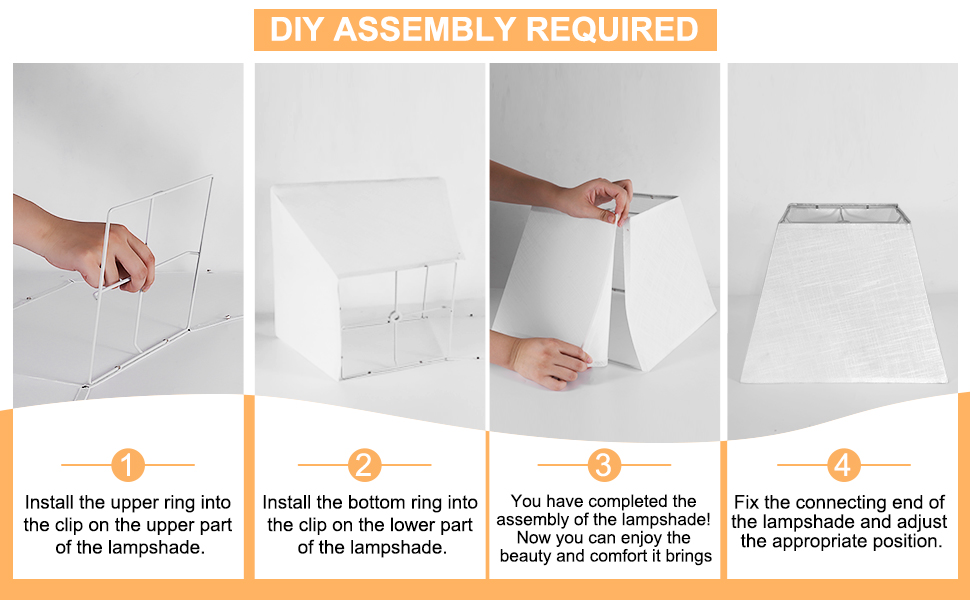 DIY ASSEMBLY REQUIRED

1

Install the upper ring into the clip on the upper part of the lampshade.

2

Install the bottom ring into the clip on the lower part of the lampshade.

3

You have completed the assembly of the lampshade! Now you can enjoy the beauty and comfort it brings

4

Fix the connecting end of the lampshade and adjust the appropriate position.