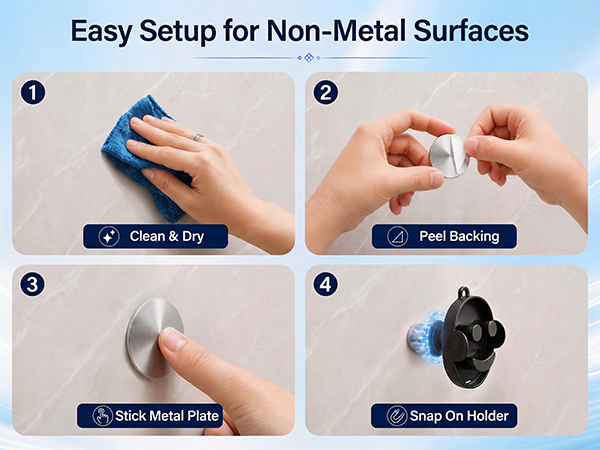 Easy Setup for Non-Metal Surfaces

1

Clean & Dry

2

Peel Backing

3

Stick Metal Plate

4

Snap On Holder