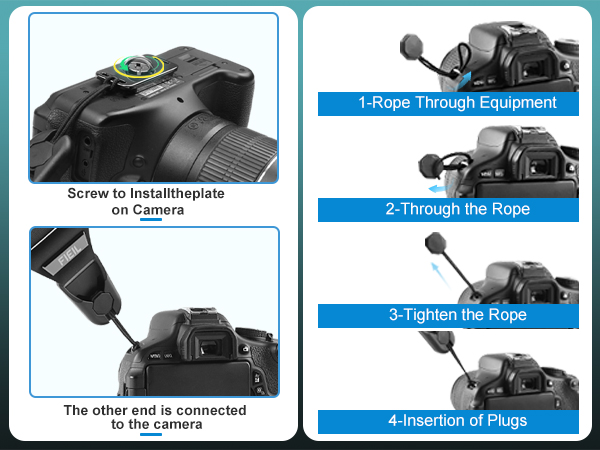 Screw to Installtheplate on Camera

FIEIL

The other end is connected to the camera

1-Rope Through Equipment

2-Through the Rope

3-Tighten the Rope

4-Insertion of Plugs