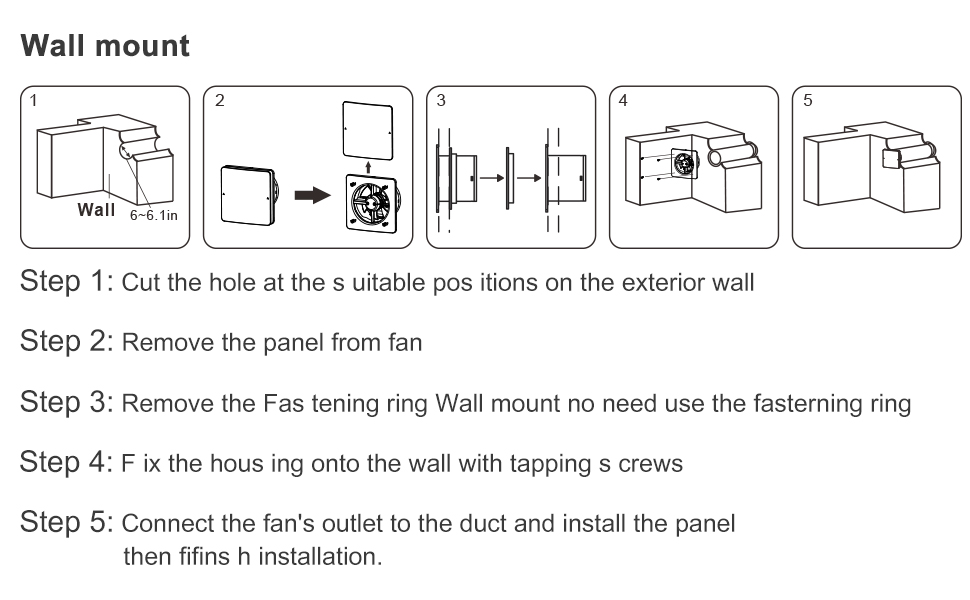 Wall mount

1

Wall 6~6.1in

2

3

4

5

Step 1: Cut the hole at the s uitable pos itions on the exterior wall

Step 2: Remove the panel from fan

Step 3: Remove the Fas tening ring Wall mount no need use the fasterning ring

Step 4: F ix the hous ing onto the wall with tapping s crews

Step 5: Connect the fan's outlet to the duct and install the panel then fifins h installation.