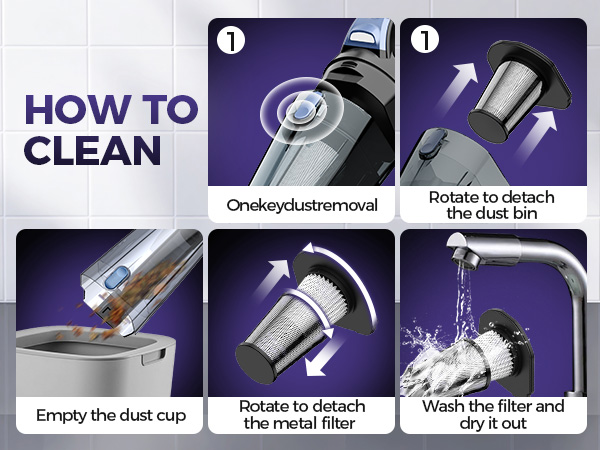 HOW TO CLEAN

1

Onekeydustremoval

1

Rotate to detach the dust bin

Empty the dust cup

Rotate to detach the metal filter

Wash the filter and dry it out