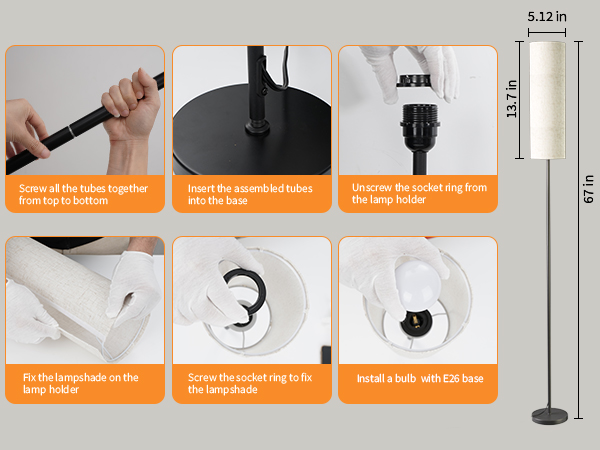 Screw all the tubes together from top to bottom

Insert the assembled tubes into the base

Unscrew the socket ring from the lamp holder

Fix the lampshade on the lamp holder

Screw the socket ring to fix the lampshade

Install a bulb with E26 base

5.12 in

13.7 in

67 in