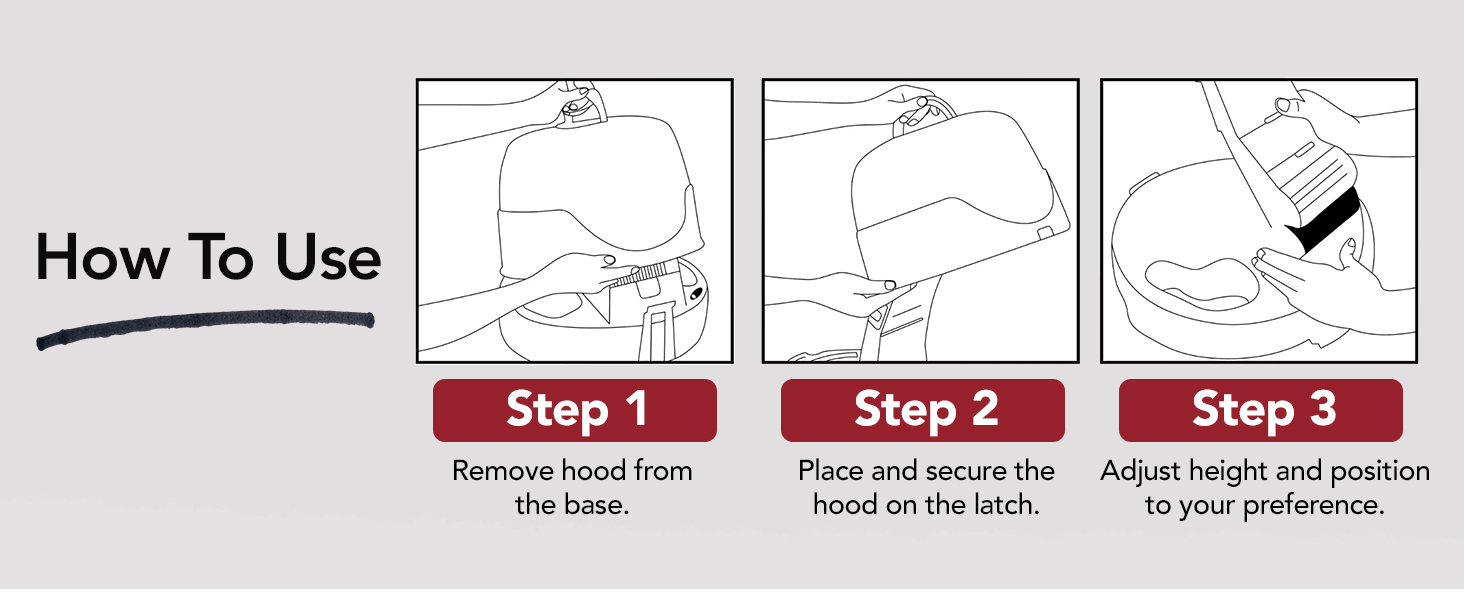 How To Use

Step 1

Remove hood from the base.

Step 2

Place and secure the hood on the latch.

Step 3

Adjust height and position to your preference.