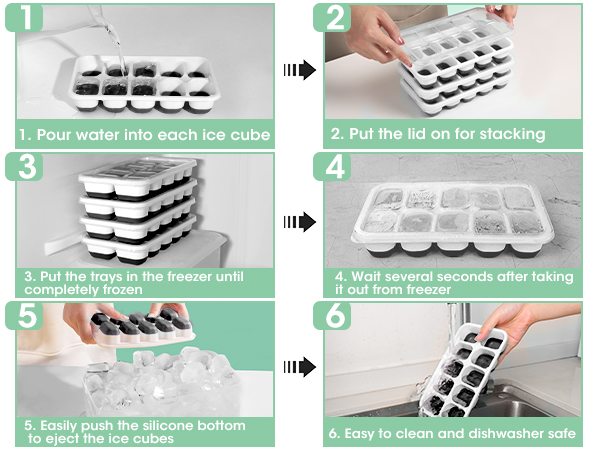 1

1. Pour water into each ice cube

2

2. Put the lid on for stacking

3

3. Put the trays in the freezer until completely frozen

4

4. Wait several seconds after taking it out from freezer

5

5. Easily push the silicone bottom to eject the ice cubes

6

6. Easy to clean and dishwasher safe