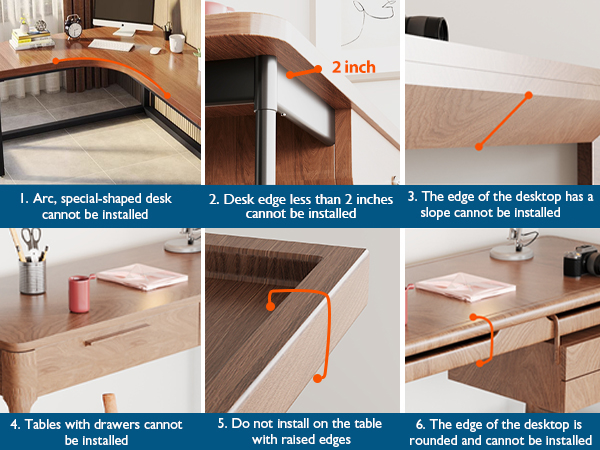 2 inch

1. Arc, special-shaped desk cannot be installed

2. Desk edge less than 2 inches cannot be installed

3. The edge of the desktop has a slope cannot be installed

4. Tables with drawers cannot be installed

5. Do not install on the table with raised edges

6. The edge of the desktop is rounded and cannot be installed