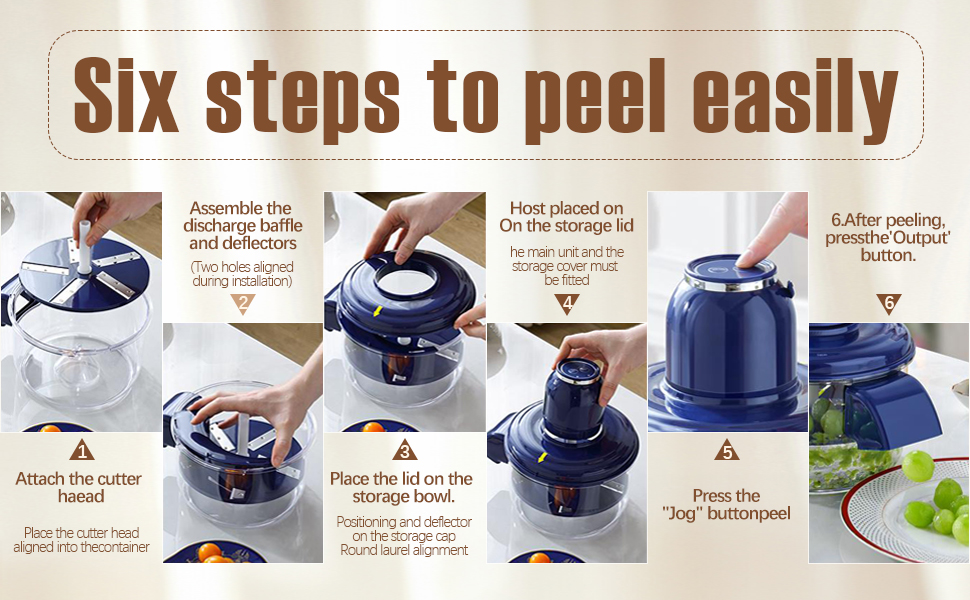 Six steps to peel easily

1

Attach the cutter haead

Place the cutter head aligned into thecontainer

Assemble the discharge baffle and deflectors

(Two holes aligned during installation)

2

3

Place the lid on the storage bowl.

Positioning and deflector on the storage cap Round laurel alignment

Host placed on On the storage lid

he main unit and the storage cover must be fitted

4

5

Press the "Jog" buttonpeel

6.After peeling, pressthe'Output' button.

6