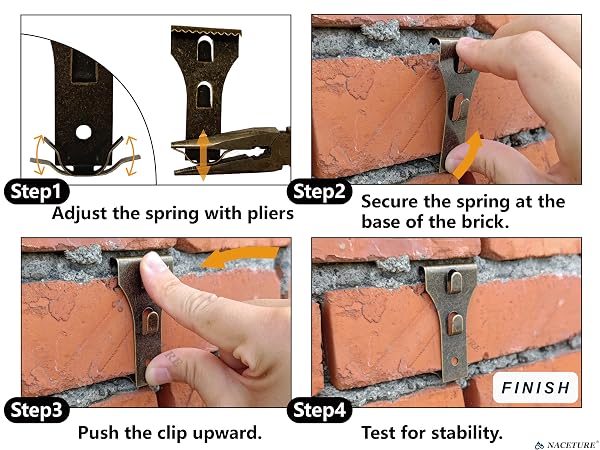 Step1
Adjust the spring with pliers

Step2
Secure the spring at the base of the brick.

Step3
Push the clip upward.

FINISH

Step4
Test for stability.

NACETURE®