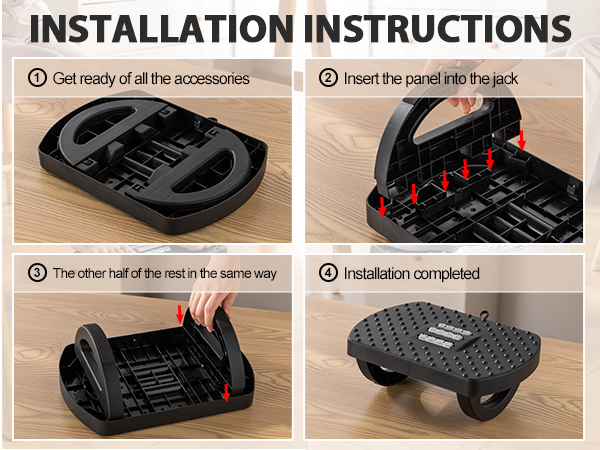 INSTALLATION INSTRUCTIONS

① Get ready of all the accessories

② Insert the panel into the jack

③ The other half of the rest in the same way

④ Installation completed