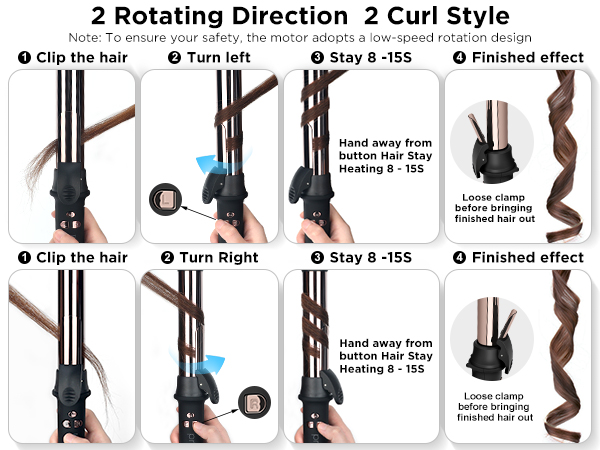 2 Rotating Direction 2 Curl Style

Note: To ensure your safety, the motor adopts a low-speed rotation design

❶ Clip the hair

❷ Turn left

L

❸ Stay 8 -15S

Hand away from button Hair Stay Heating 8 - 15S

❹ Finished effect

Loose clamp before bringing finished hair out

❶ Clip the hair

❷ Turn Right

R

❸ Stay 8 -15S

Hand away from button Hair Stay Heating 8 - 15S

❹ Finished effect

Loose clamp before bringing finished hair out