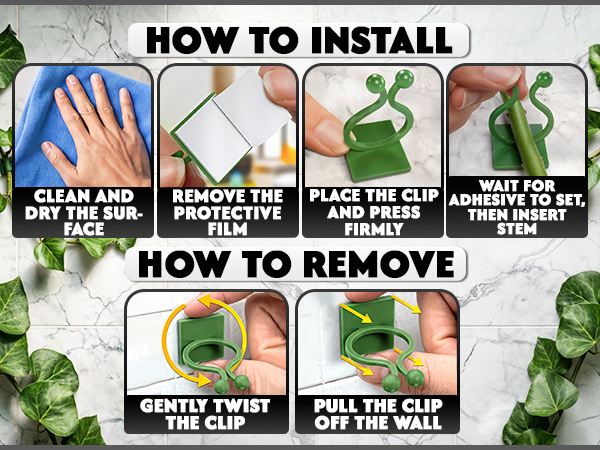 HOW TO INSTALL

CLEAN AND DRY THE SURFACE

REMOVE THE PROTECTIVE FILM

PLACE THE CLIP AND PRESS FIRMLY

WAIT FOR ADHESIVE TO SET, THEN INSERT STEM

HOW TO REMOVE

GENTLY TWIST THE CLIP

PULL THE CLIP OFF THE WALL