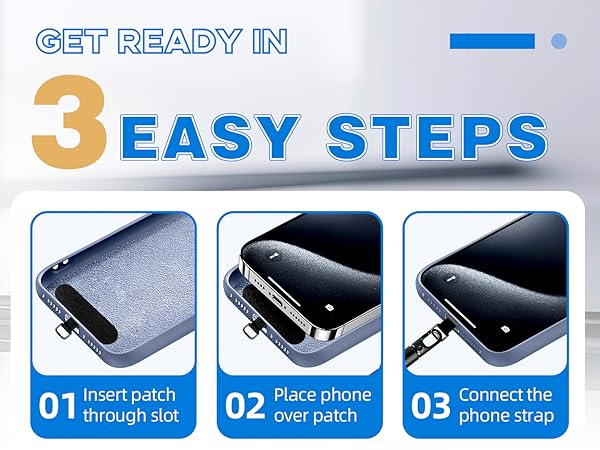 GET READY IN

3 EASY STEPS

01 Insert patch through slot

02 Place phone over patch

03 Connect the phone strap