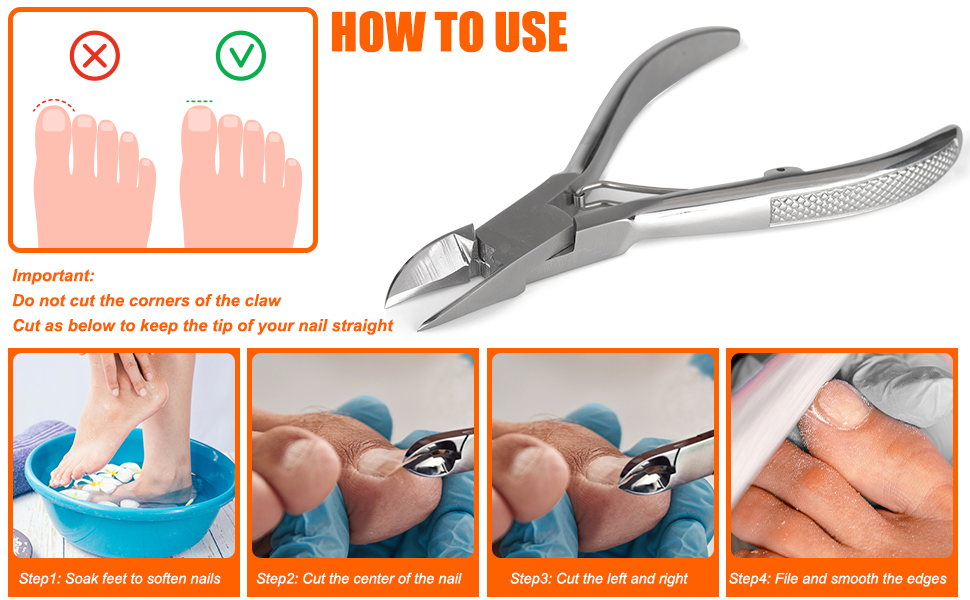 HOW TO USE

Important:
Do not cut the corners of the claw
Cut as below to keep the tip of your nail straight

Step1: Soak feet to soften nails

Step2: Cut the center of the nail

Step3: Cut the left and right

Step4: File and smooth the edges