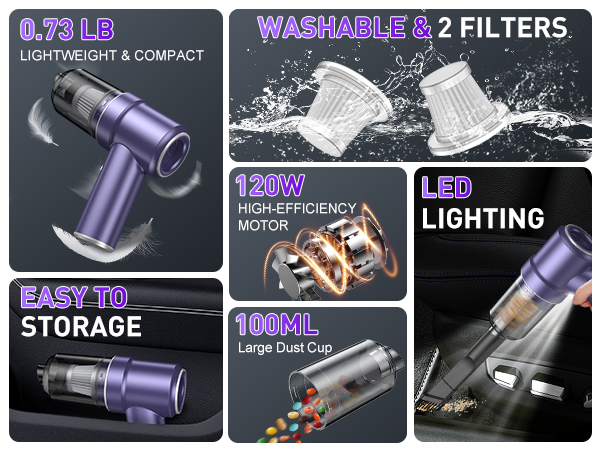 0.73 LB
LIGHTWEIGHT & COMPACT

WASHABLE & 2 FILTERS

120W
HIGH-EFFICIENCY MOTOR

LED
LIGHTING

EASY TO
STORAGE

100ML
Large Dust Cup