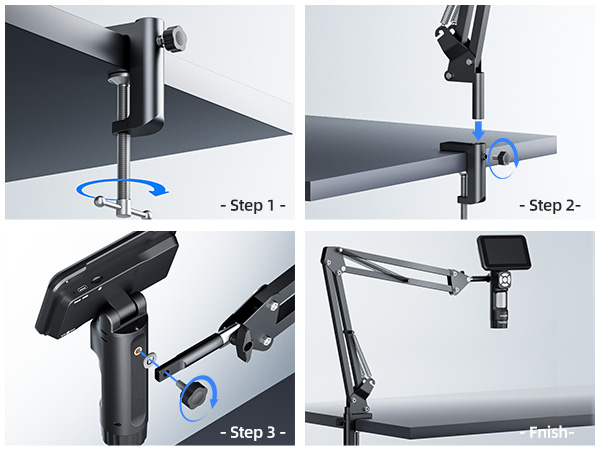 - Step 1 -

- Step 2-

- Step 3 -

- Fnish-