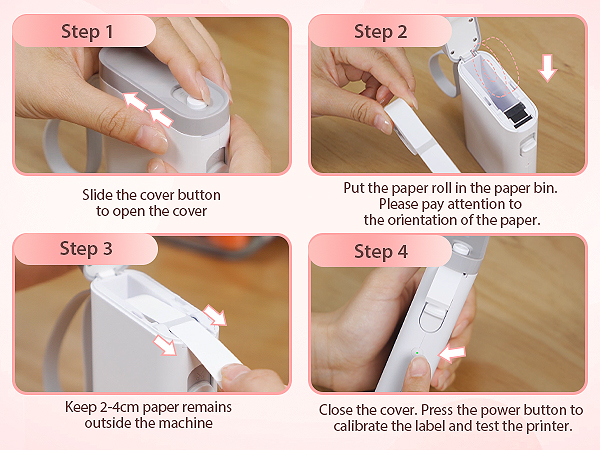 Step 1

Slide the cover button to open the cover

Step 2

Put the paper roll in the paper bin. Please pay attention to the orientation of the paper.

Step 3

Keep 2-4cm paper remains outside the machine

Step 4

Close the cover. Press the power button to calibrate the label and test the printer.