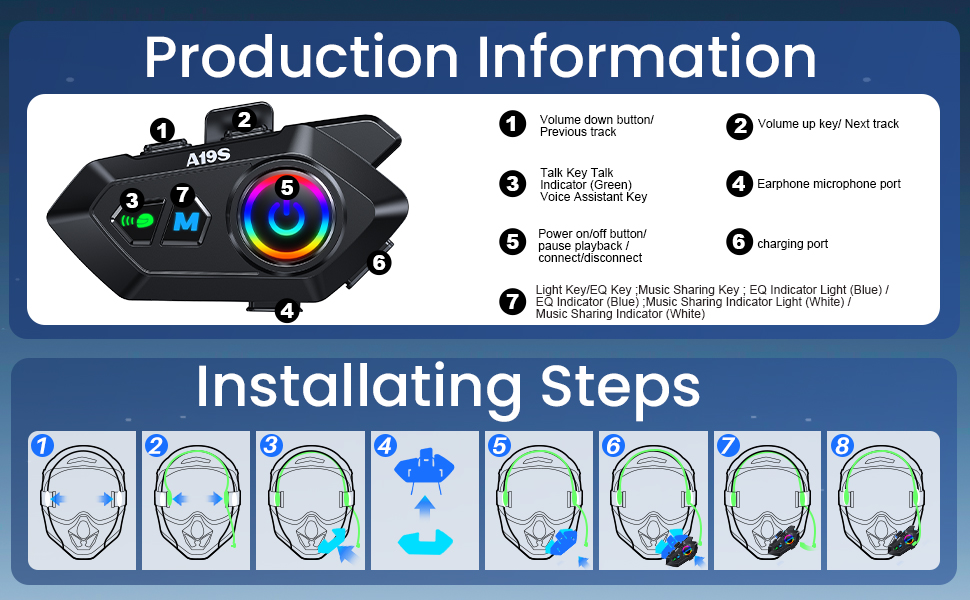 Production Information

1 2 A19S 3 7 M 5 6 4

1 Volume down button/ Previous track

2 Volume up key/ Next track

3 Talk Key Talk Indicator (Green) Voice Assistant Key

4 Earphone microphone port

5 Power on/off button/ pause playback / connect/disconnect

6 charging port

7 Light Key/EQ Key ;Music Sharing Key ; EQ Indicator Light (Blue) / EQ Indicator (Blue) ;Music Sharing Indicator Light (White) / Music Sharing Indicator (White)

Installating Steps

1 2 3 4 5 6 7 8