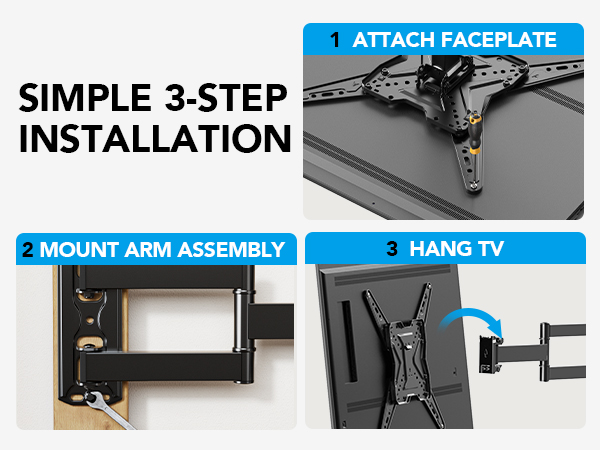 SIMPLE 3-STEP INSTALLATION

1 ATTACH FACEPLATE

2 MOUNT ARM ASSEMBLY

3 HANG TV