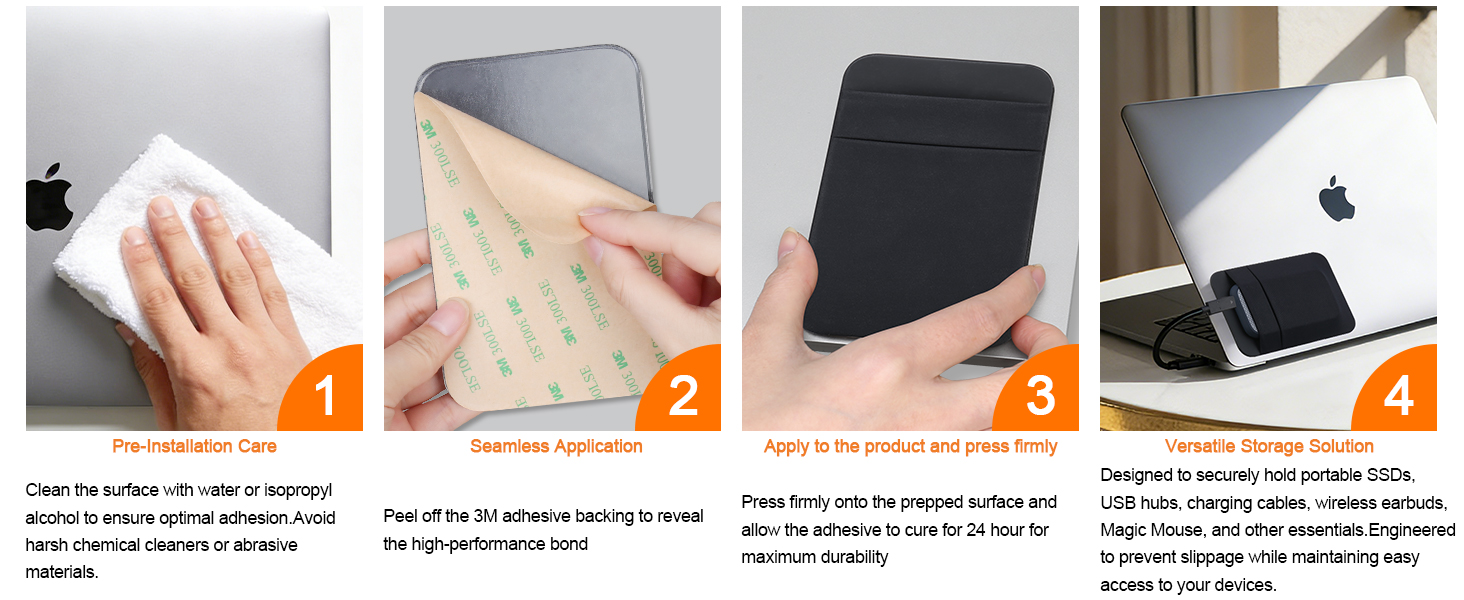 1

Pre-Installation Care

Clean the surface with water or isopropyl alcohol to ensure optimal adhesion.Avoid harsh chemical cleaners or abrasive materials.

3M 300LSE

2

Seamless Application

Peel off the 3M adhesive backing to reveal the high-performance bond

3

Apply to the product and press firmly

Press firmly onto the prepped surface and allow the adhesive to cure for 24 hour for maximum durability

4

Versatile Storage Solution

Designed to securely hold portable SSDs, USB hubs, charging cables, wireless earbuds, Magic Mouse, and other essentials.Engineered to prevent slippage while maintaining easy access to your devices.