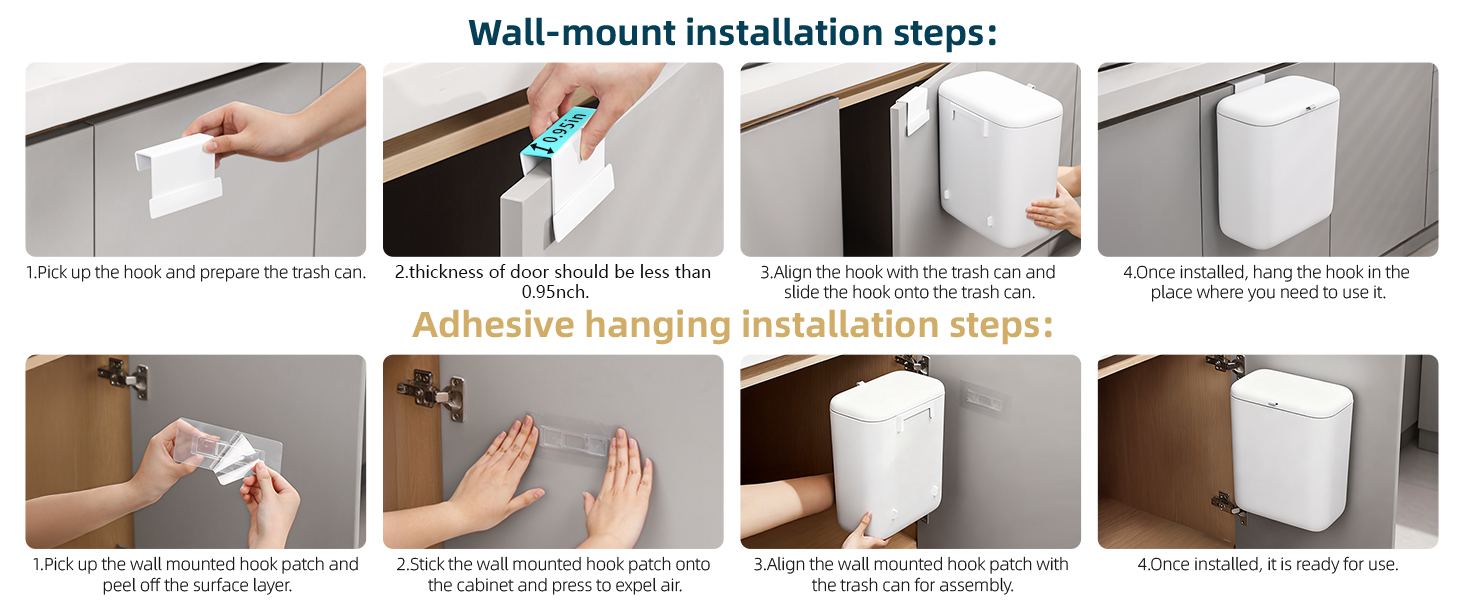 Wall-mount installation steps:

0.95in

1.Pick up the hook and prepare the trash can.

2.thickness of door should be less than 0.95nch.

3.Align the hook with the trash can and slide the hook onto the trash can.

4.Once installed, hang the hook in the place where you need to use it.

Adhesive hanging installation steps:

1.Pick up the wall mounted hook patch and peel off the surface layer.

2.Stick the wall mounted hook patch onto the cabinet and press to expel air.

3.Align the wall mounted hook patch with the trash can for assembly.

4.Once installed, it is ready for use.