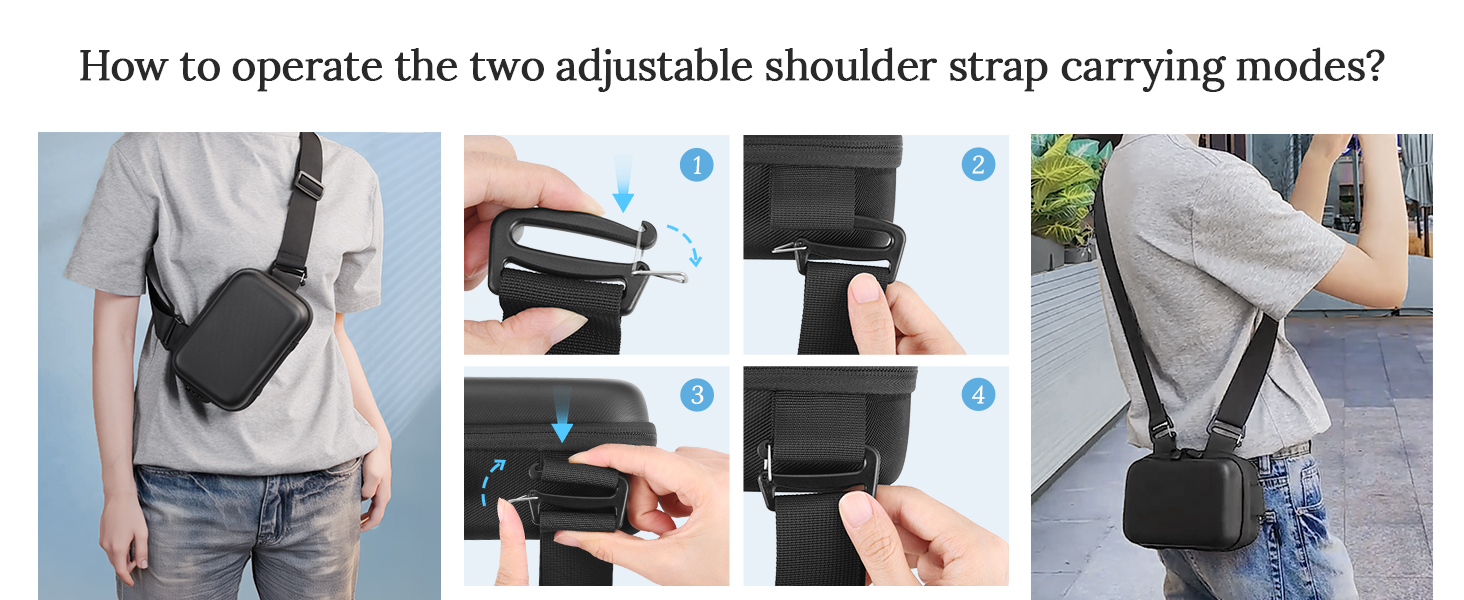 How to operate the two adjustable shoulder strap carrying modes?

1

2

3

4